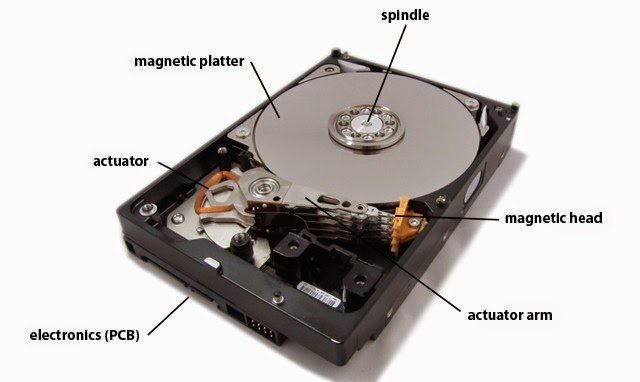 spindle

magnetic platter

actuator

magnetic head

actuator arm

electronics (PCB)